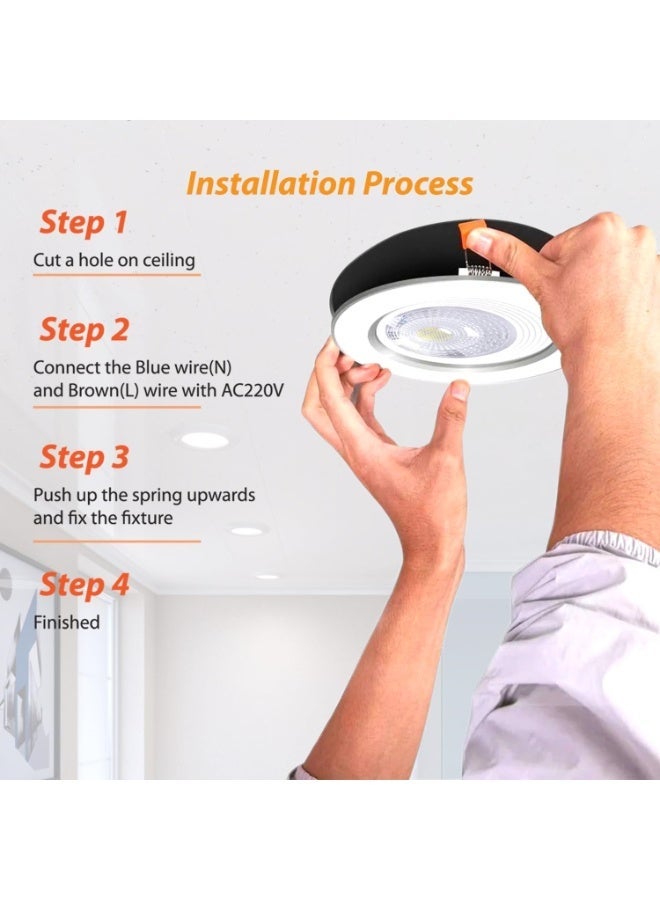 Installation Process

Step 1

Cut a hole on ceiling

Step 2

Connect the Blue wire(N) and Brown(L) wire with AC220V

Step 3

Push up the spring upwards and fix the fixture

Step 4

Finished